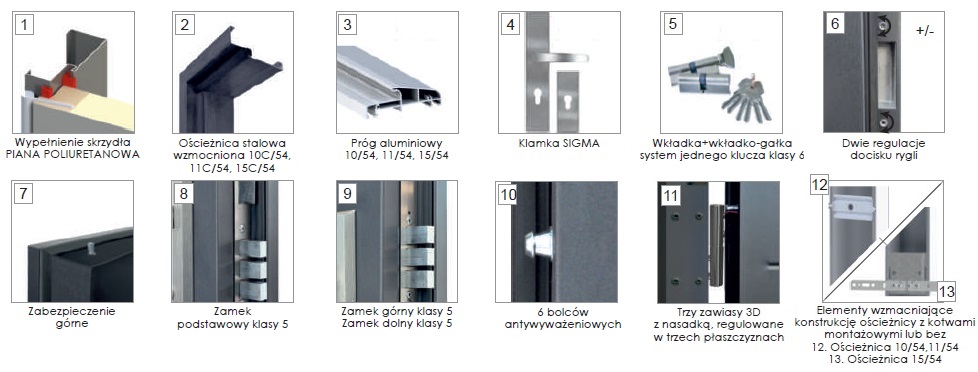 1
Wypełnienie skrzydła
PIANA POLIURETANOWA

2
Ościeżnica stalowa wzmocniona 10C/54, 11C/54, 15C/54

3
Próg aluminiowy
10/54, 11/54, 15/54

4
Klamka SIGMA

5
Wkładka+wkładko-gałka
system jednego klucza klasy 6

6
+/-
Dwie regulacje
docisku rygli

7
Zabezpieczenie
górne

8
Zamek
podstawowy klasy 5

9
Zamek górny klasy 5
Zamek dolny klasy 5

10
6 bolców
antywyważeniowych

11
Trzy zawiasy 3D
z nasadką, regulowane
w trzech płaszczyznach

12
13
Elementy wzmacniające
konstrukcję ościeżnicy z kotwami
montażowymi lub bez
12. Ościeżnica 10/54,11/54
13. Ościeżnica 15/54